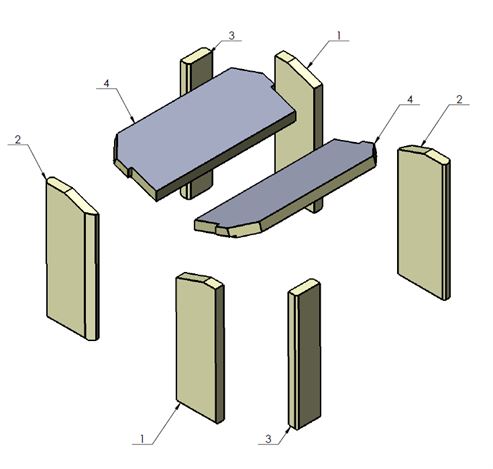 3
1
4
4
2
2
1
3