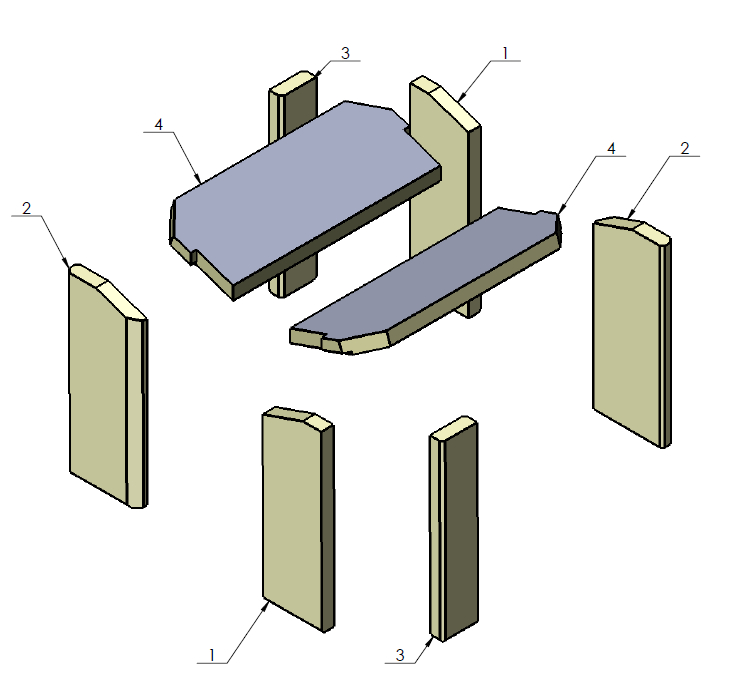 3
1
4
4
2
2
1
3