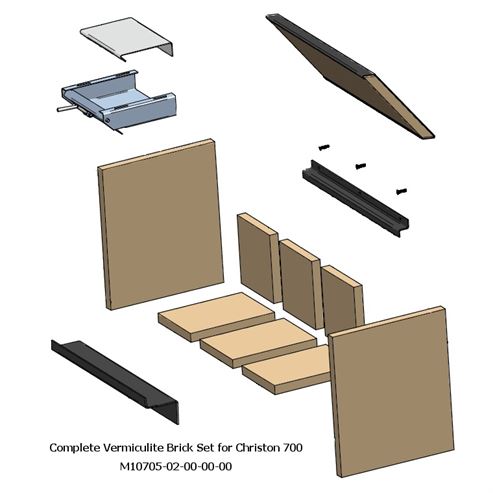 Complete Vermiculite Brick Set for Christon 700
M10705-02-00-00-00