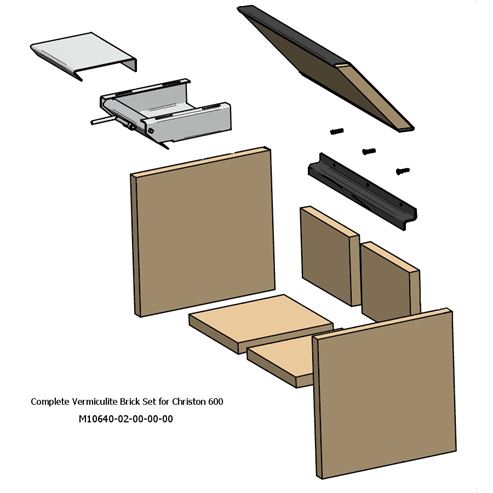 Complete Vermiculite Brick Set for Christon 600

M10640-02-00-00-00