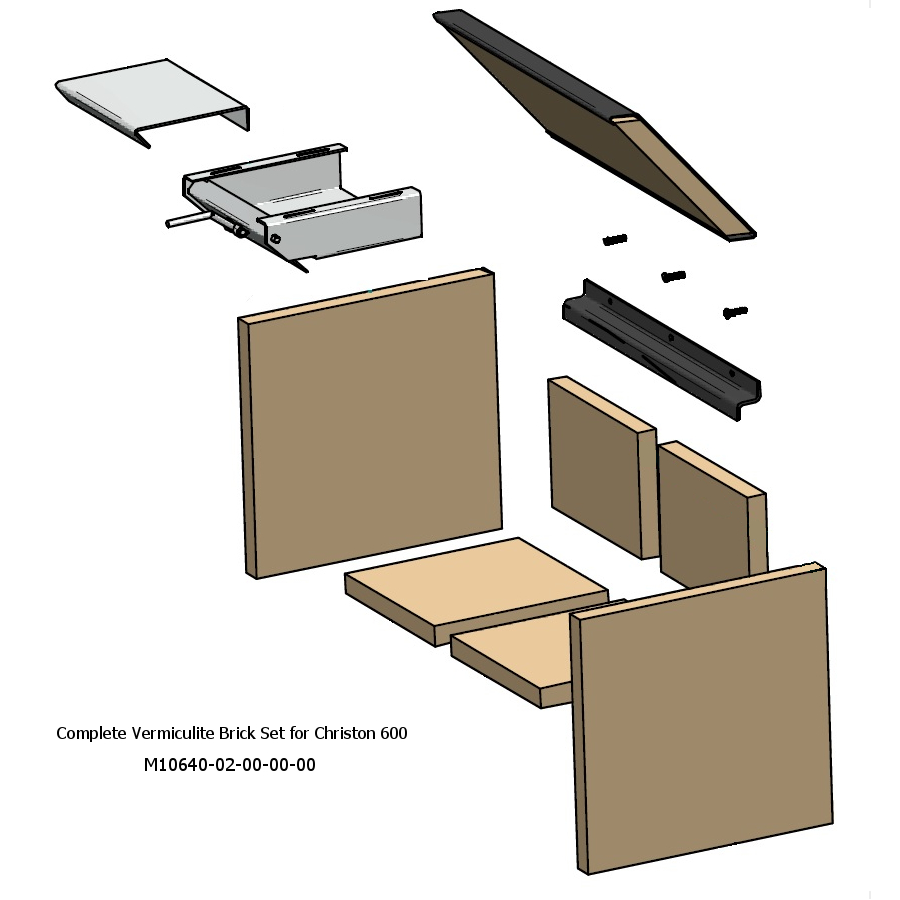 Complete Vermiculite Brick Set for Christon 600

M10640-02-00-00-00